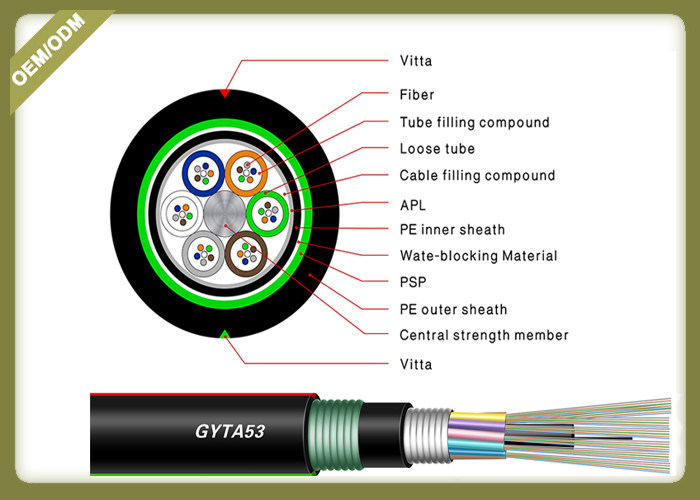 OEM/ODM

Vitta
Fiber
Tube filling compound
Loose tube
Cable filling compound
APL
PE inner sheath
Wate-blocking Material
PSP
PE outer sheath
Central strength member
Vitta

GYTA53